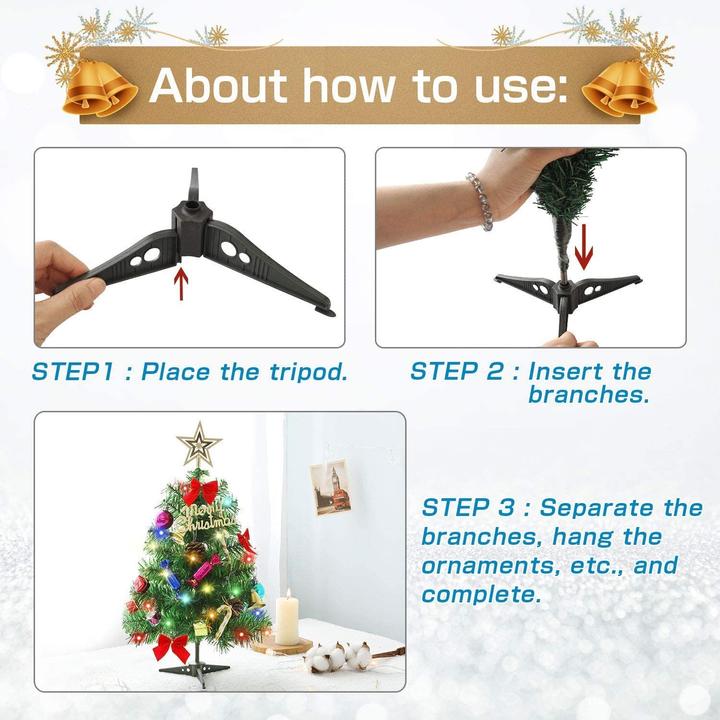 About how to use:

STEP1 : Place the tripod.

STEP 2 : Insert the branches.

Merry Christmas

STEP 3 : Separate the branches, hang the ornaments, etc., and complete.