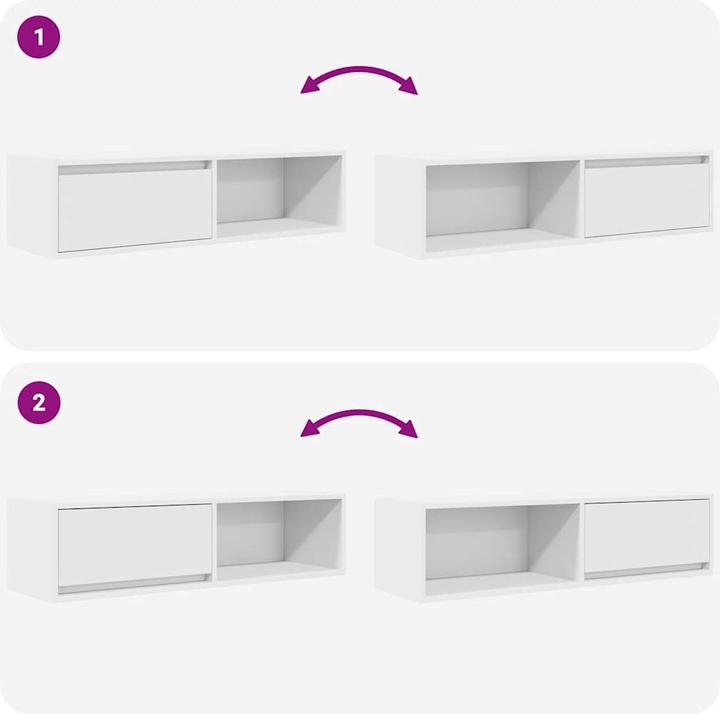 1

2