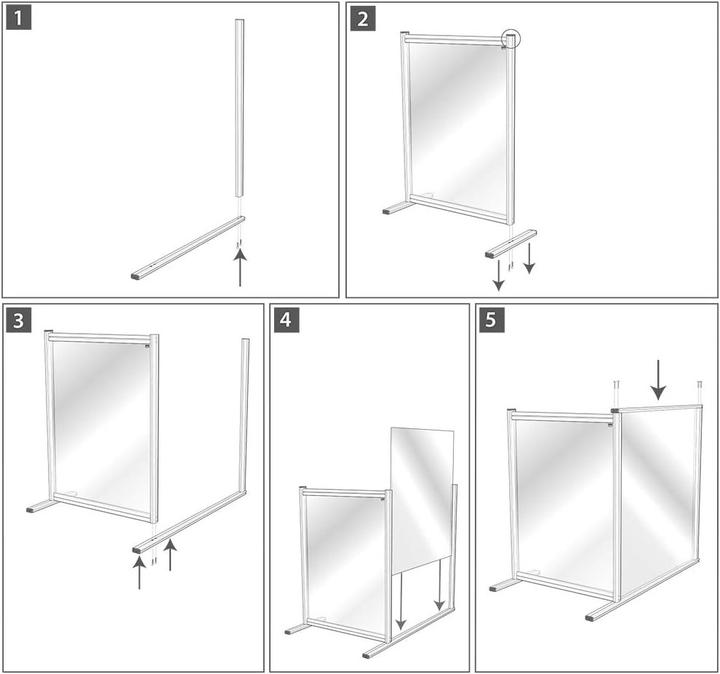 1

2

3

4

5