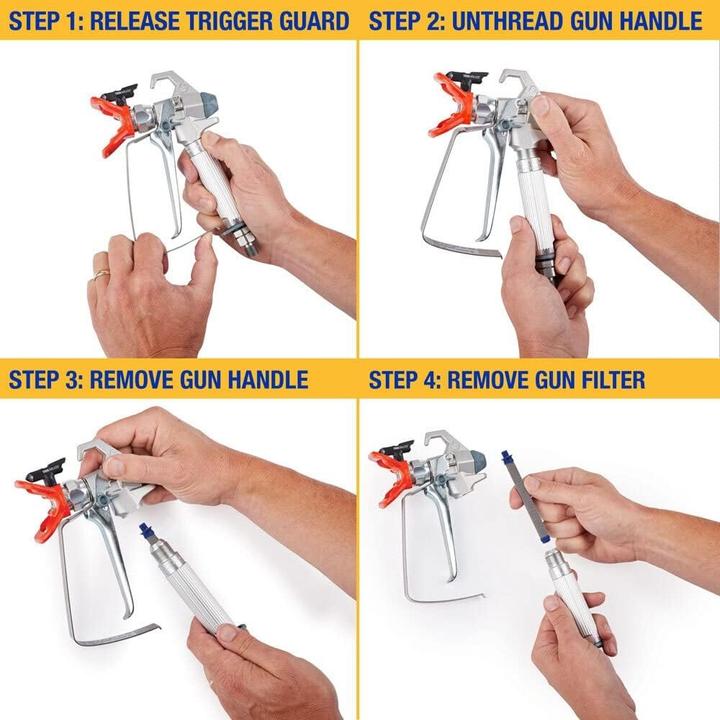 STEP 1: RELEASE TRIGGER GUARD

STEP 2: UNTHREAD GUN HANDLE

STEP 3: REMOVE GUN HANDLE

STEP 4: REMOVE GUN FILTER