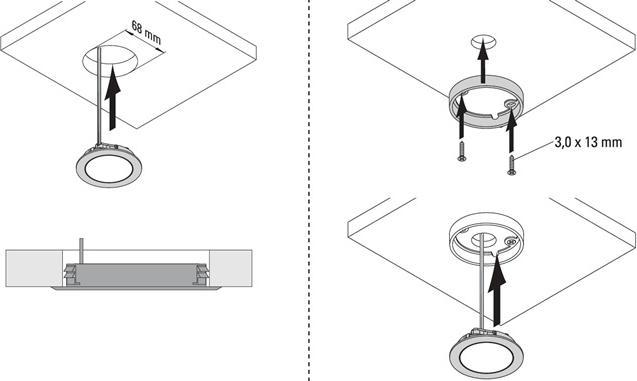 68 mm

3,0 x 13 mm