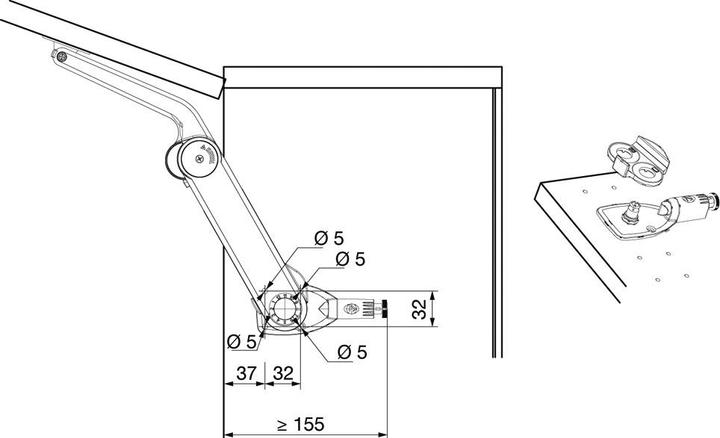 Ø 5
Ø 5
32
Ø 5
Ø 5
37
32
≥ 155