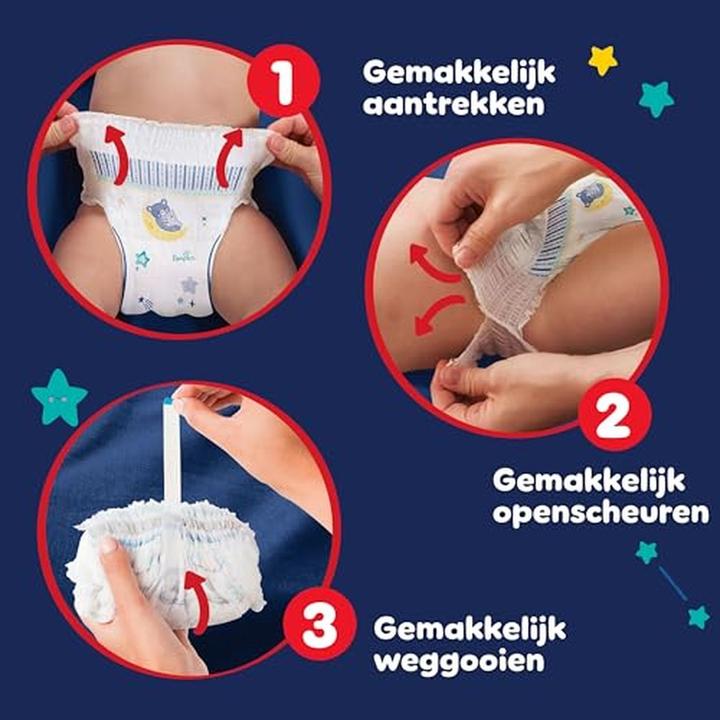 1
Gemakkelijk aantrekken

Pampers

2
Gemakkelijk openscheuren

3
Gemakkelijk weggooien