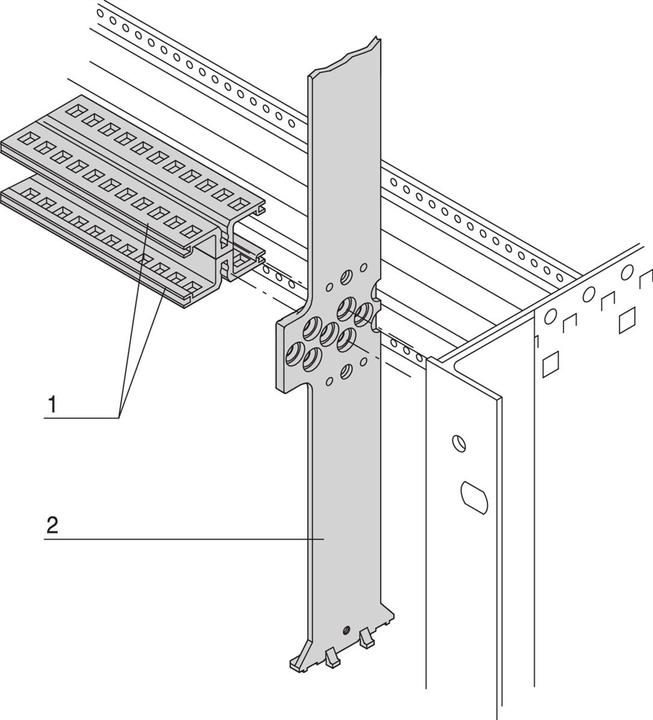 1

2