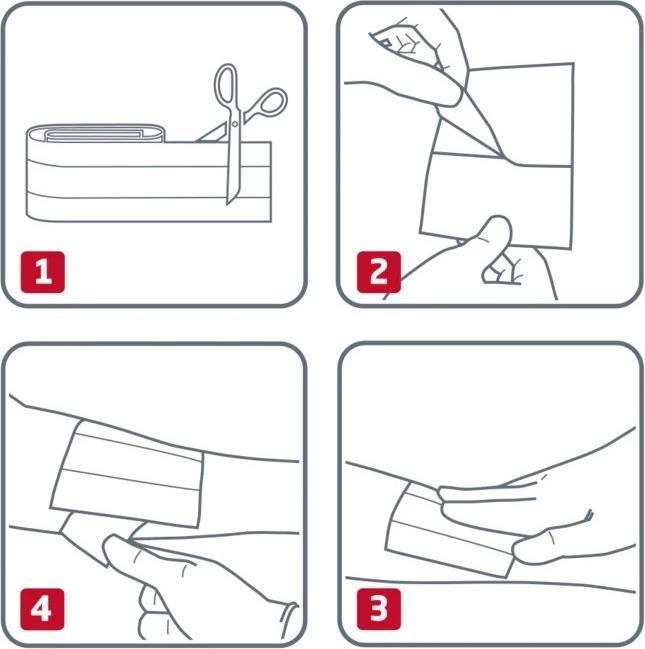 1

2

4

3