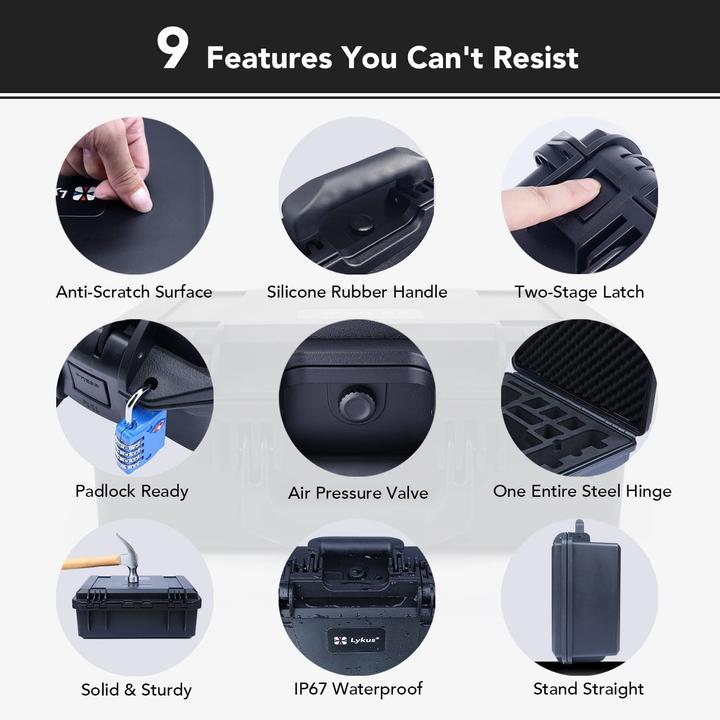 9 Features You Can't Resist

Anti-Scratch Surface

Silicone Rubber Handle

Two-Stage Latch

Padlock Ready

Air Pressure Valve

One Entire Steel Hinge

Solid & Sturdy

Lykus

IP67 Waterproof

Stand Straight