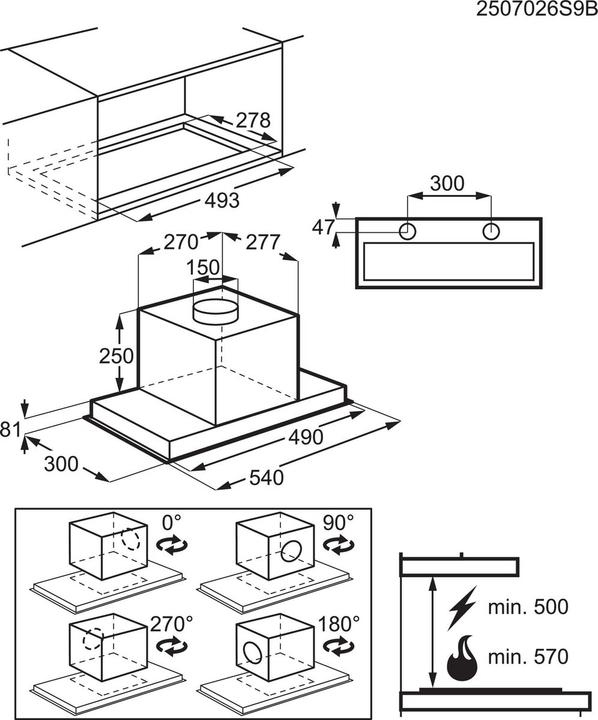 2507026S9B

278
493

300
47

270
277
150
250
81
490
300
540

0°
90°
270°
180°

min. 500
min. 570