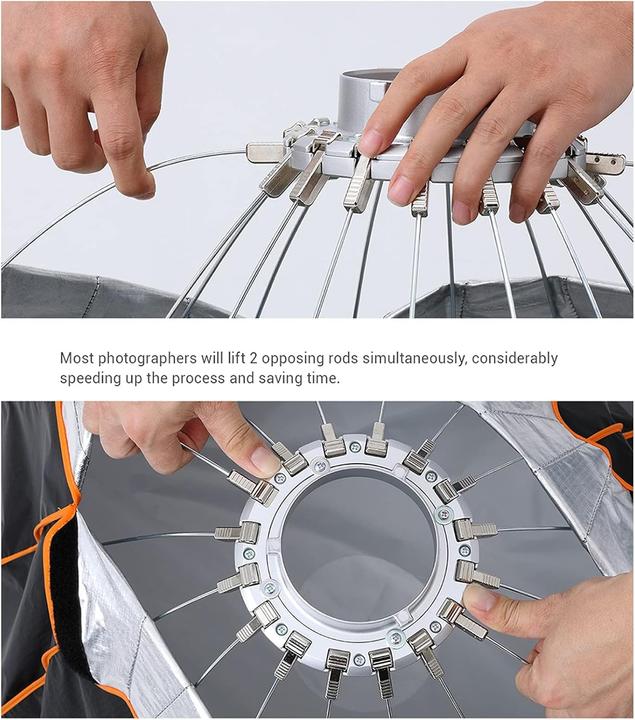 Most photographers will lift 2 opposing rods simultaneously, considerably speeding up the process and saving time.