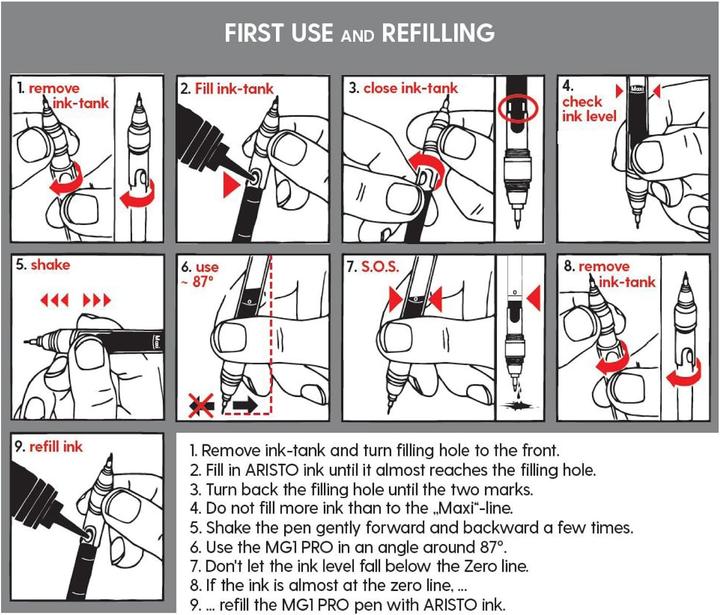 FIRST USE AND REFILLING

1. remove ink-tank

2. Fill ink-tank

3. close ink-tank

4. check ink level

Maxi

5. shake

Maxi

6. use ~ 87°

7. S.O.S.

8. remove ink-tank

9. refill ink

1. Remove ink-tank and turn filling hole to the front.
2. Fill in ARISTO ink until it almost reaches the filling hole.
3. Turn back the filling hole until the two marks.
4. Do not fill more ink than to the „Maxi"-line.
5. Shake the pen gently forward and backward a few times.
6. Use the MG1 PRO in an angle around 87°.
7. Don't let the ink level fall below the Zero line.
8. If the ink is almost at the zero line, ...
9. ... refill the MG1 PRO pen with ARISTO ink.