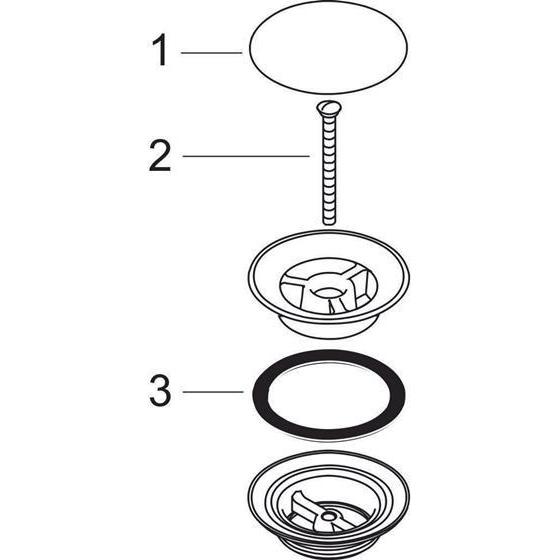 1
2
3