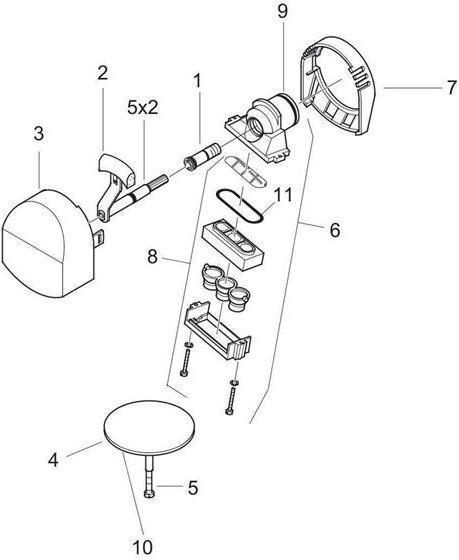 9
2
1
7
5x2
3
11
6
8
4
5
10