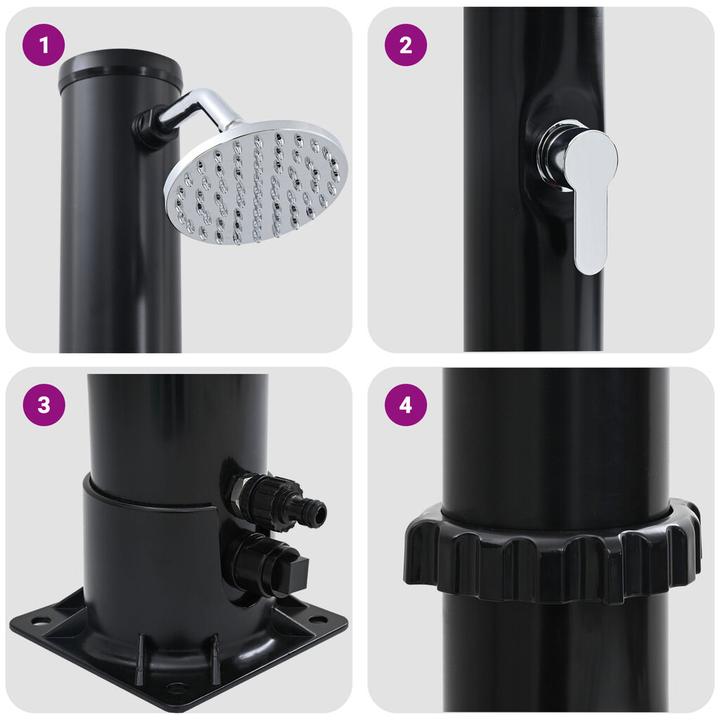 1
2
3
4