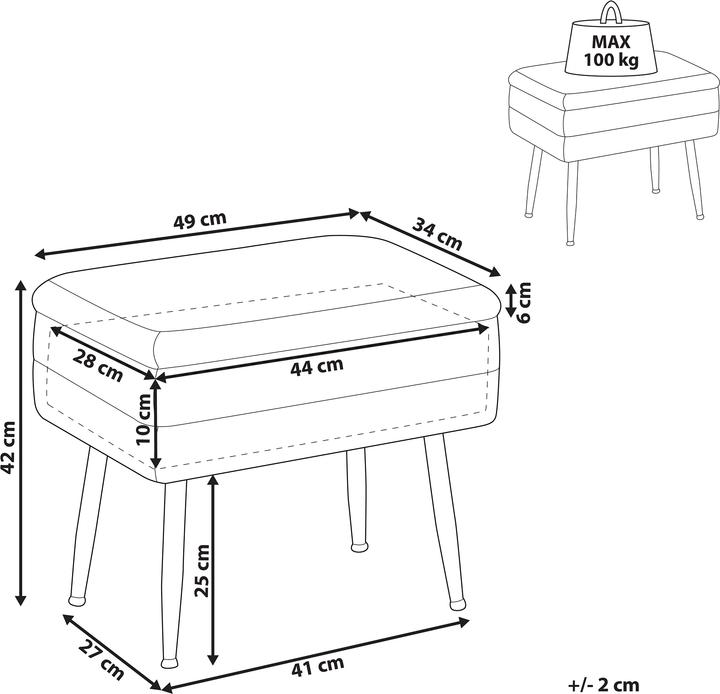 MAX
100 kg

49 cm
34 cm
6 cm
28 cm
44 cm
10 cm
42 cm
25 cm
27 cm
41 cm
+/- 2 cm