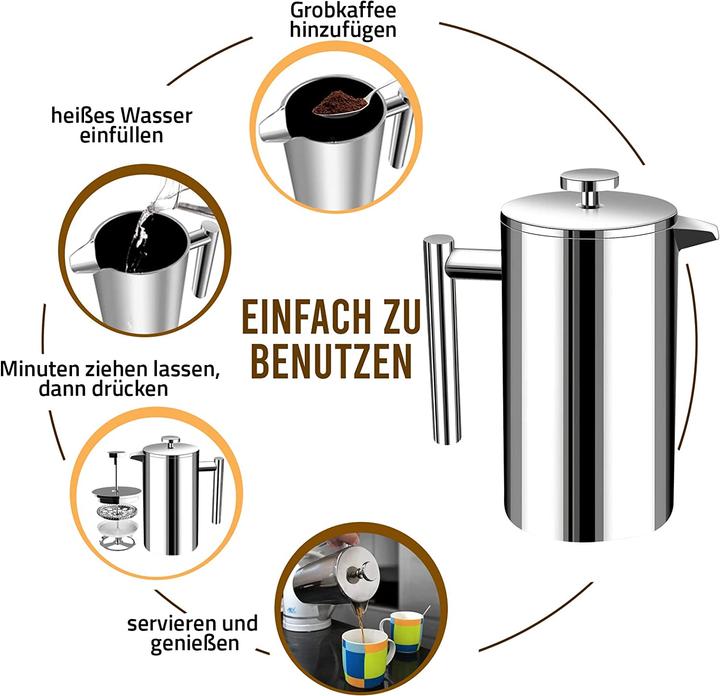 Grobkaffee hinzufügen

heißes Wasser einfüllen

EINFACH ZU BENUTZEN

Minuten ziehen lassen, dann drücken

servieren und genießen