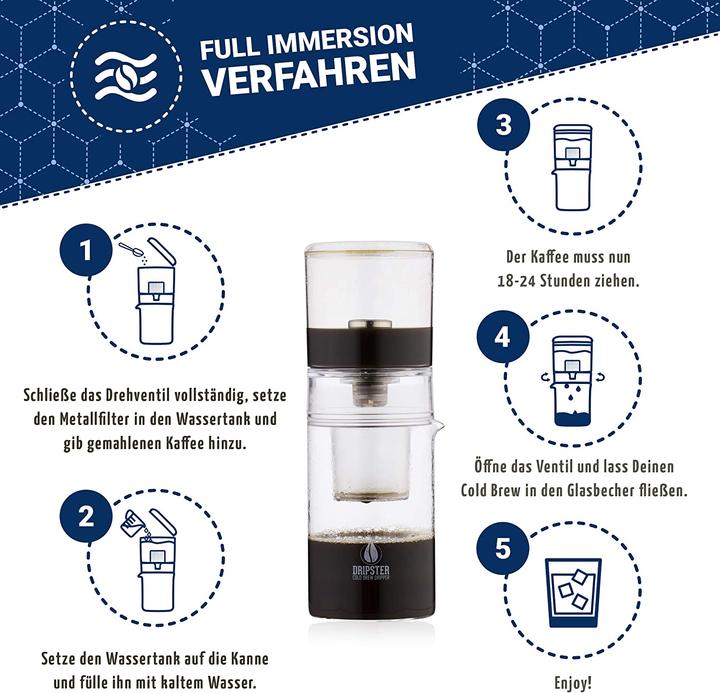 FULL IMMERSION VERFAHREN

1

Schließe das Drehventil vollständig, setze den Metallfilter in den Wassertank und gib gemahlenen Kaffee hinzu.

2

Setze den Wassertank auf die Kanne und fülle ihn mit kaltem Wasser.

DRIPSTER
COLD BREW DRIPPER

3

Der Kaffee muss nun 18-24 Stunden ziehen.

4

Öffne das Ventil und lass Deinen Cold Brew in den Glasbecher fließen.

5

Enjoy!