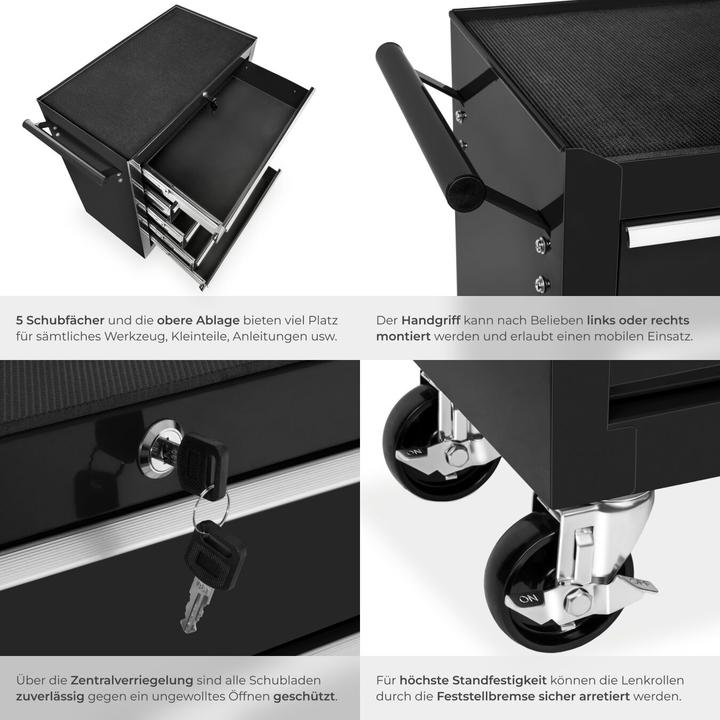 5 Schubfächer und die obere Ablage bieten viel Platz für sämtliches Werkzeug, Kleinteile, Anleitungen usw.

Der Handgriff kann nach Belieben links oder rechts montiert werden und erlaubt einen mobilen Einsatz.

ON

ON

OFF

Über die Zentralverriegelung sind alle Schubladen zuverlässig gegen ein ungewolltes Öffnen geschützt.

Für höchste Standfestigkeit können die Lenkrollen durch die Feststellbremse sicher arretiert werden.