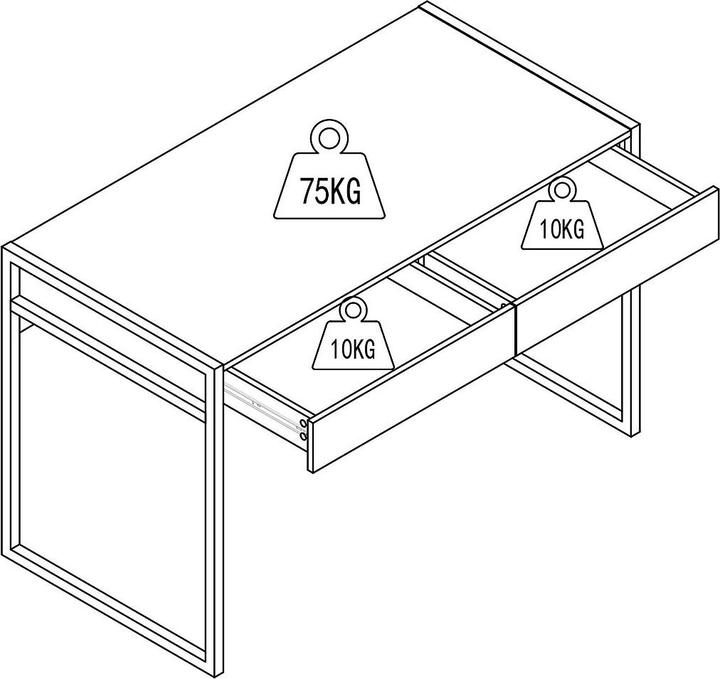 75KG

10KG

10KG