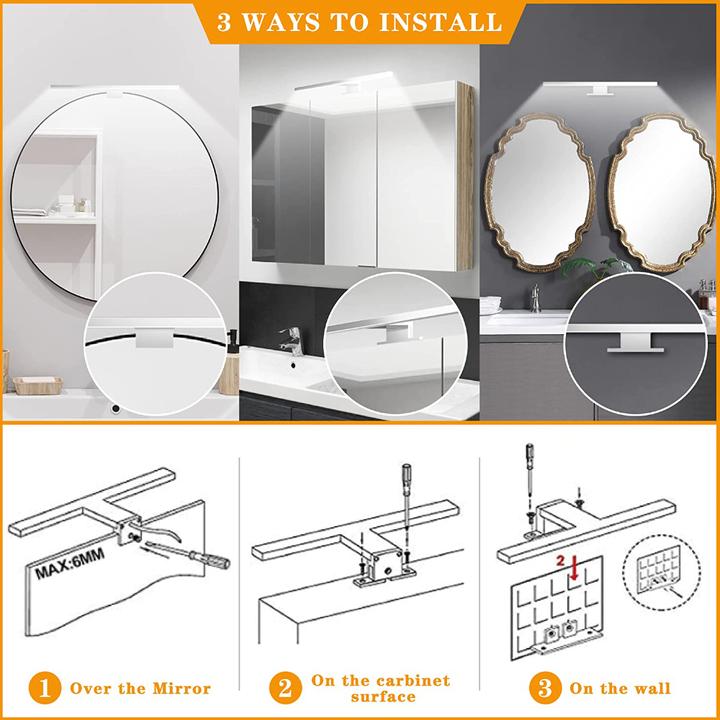 3 WAYS TO INSTALL

MAX:6MM

2

1 Over the Mirror

2 On the carbinet surface

3 On the wall