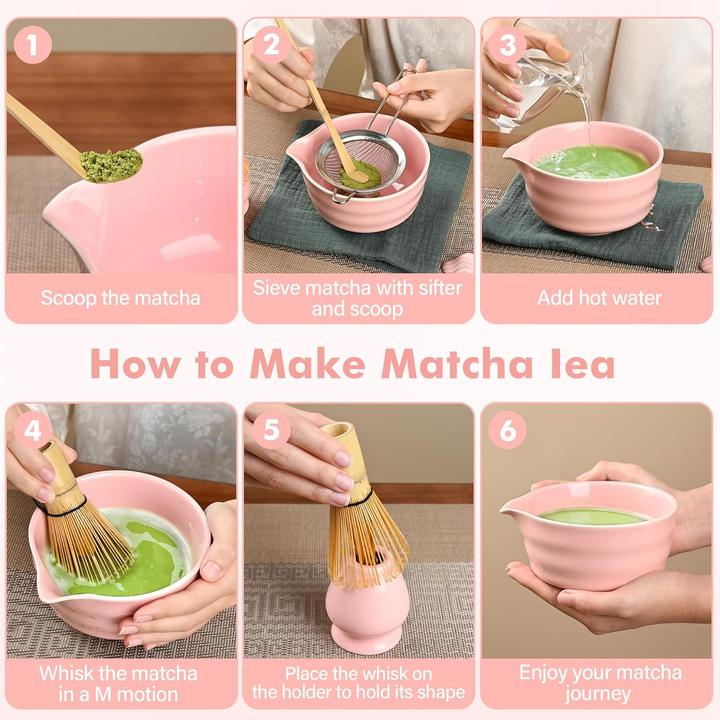 1

Scoop the matcha

2

Sieve matcha with sifter and scoop

3

Add hot water

How to Make Matcha Iea

4

Whisk the matcha in a M motion

5

Place the whisk on the holder to hold its shape

6

Enjoy your matcha journey