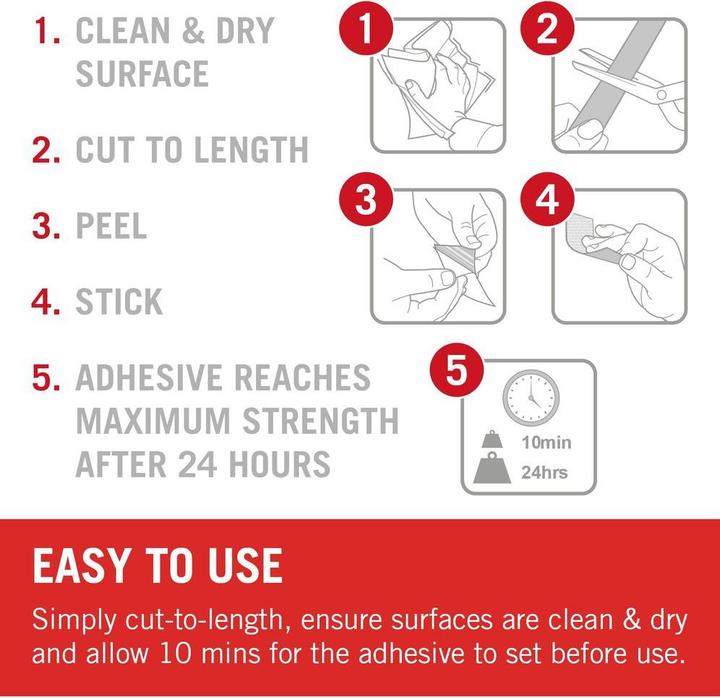 1. CLEAN & DRY SURFACE

2. CUT TO LENGTH

3. PEEL

4. STICK

5. ADHESIVE REACHES MAXIMUM STRENGTH AFTER 24 HOURS

1

2

3

4

5

10min

24hrs

EASY TO USE

Simply cut-to-length, ensure surfaces are clean & dry and allow 10 mins for the adhesive to set before use.