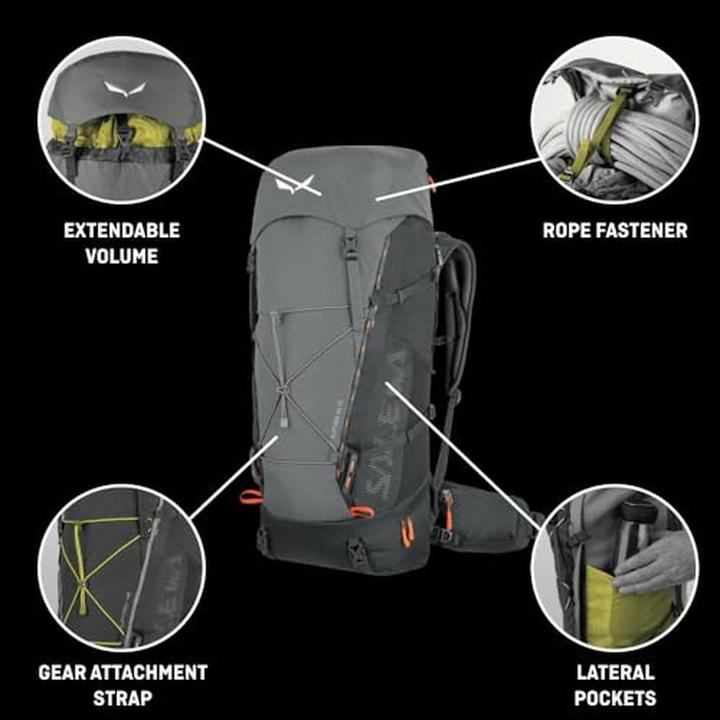 EXTENDABLE VOLUME

ROPE FASTENER

SALEWA

GEAR ATTACHMENT STRAP

LATERAL POCKETS