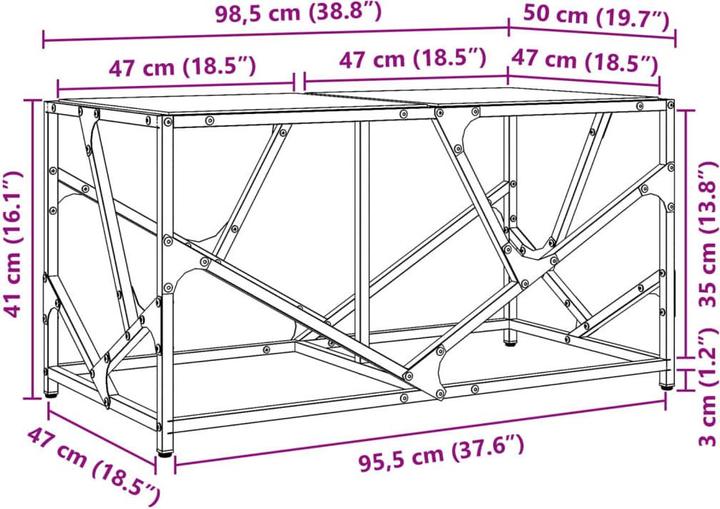 98,5 cm (38.8")
50 cm (19.7")
47 cm (18.5")
47 cm (18.5")
47 cm (18.5")
41 cm (16.1")
35 cm (13.8")
3 cm (1.2")
47 cm (18.5")
95,5 cm (37.6")