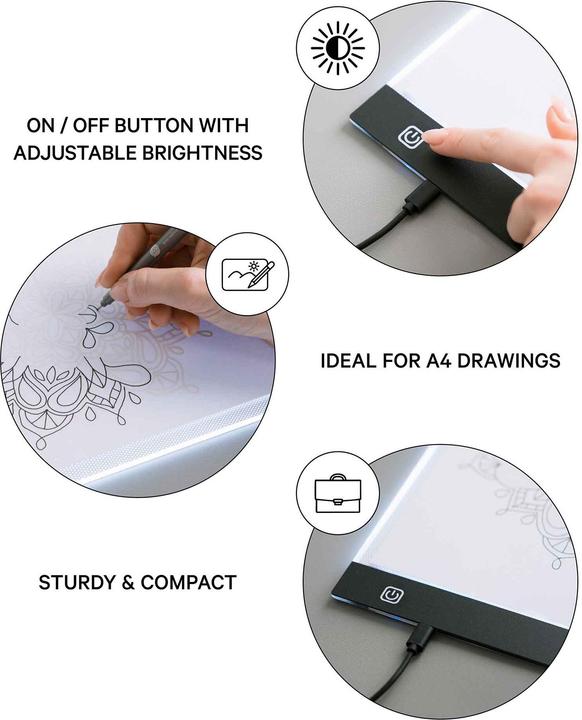 ON / OFF BUTTON WITH ADJUSTABLE BRIGHTNESS

IDEAL FOR A4 DRAWINGS

STURDY & COMPACT