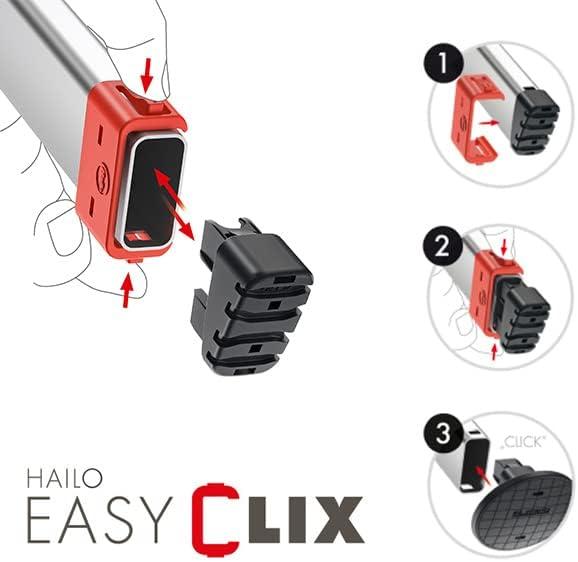 1

2

3

„CLICK"

HAILO
EASY CLIX