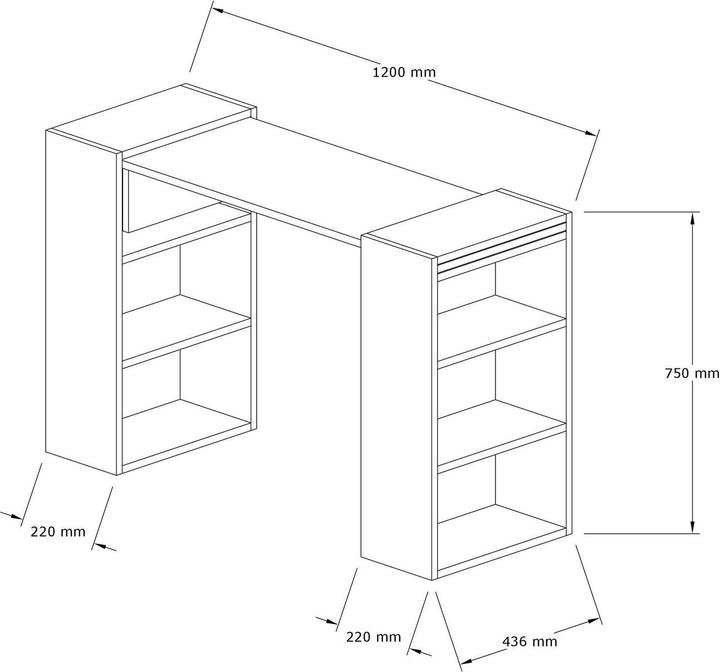 1200 mm

750 mm

220 mm

220 mm

436 mm