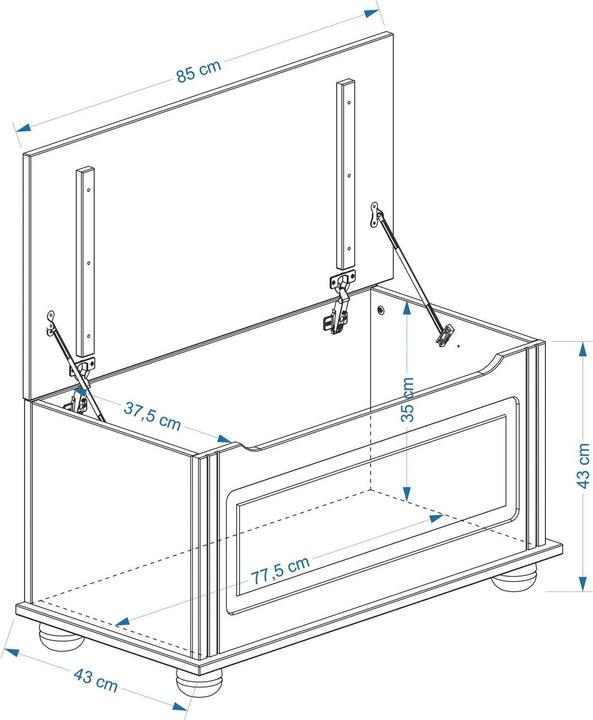 85 cm

37,5 cm

35 cm

43 cm

77,5 cm

43 cm