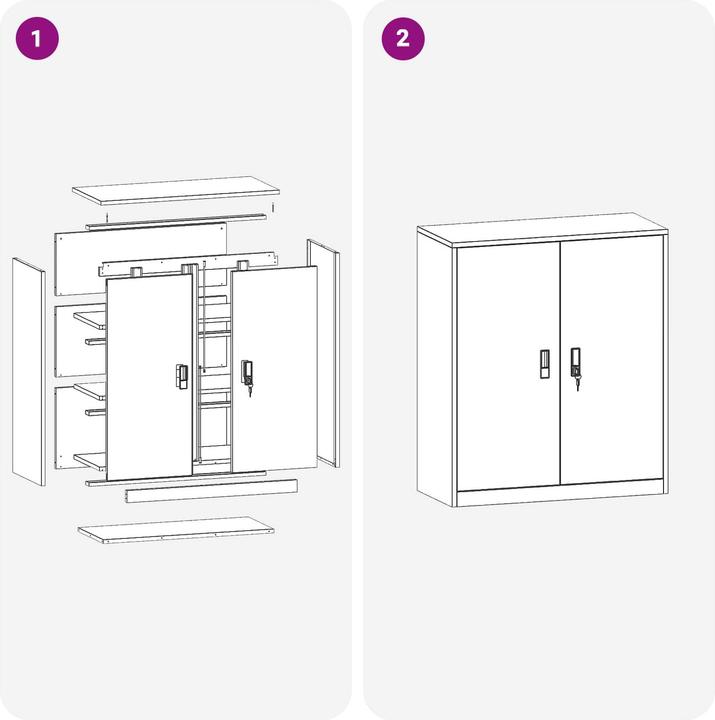 1

2