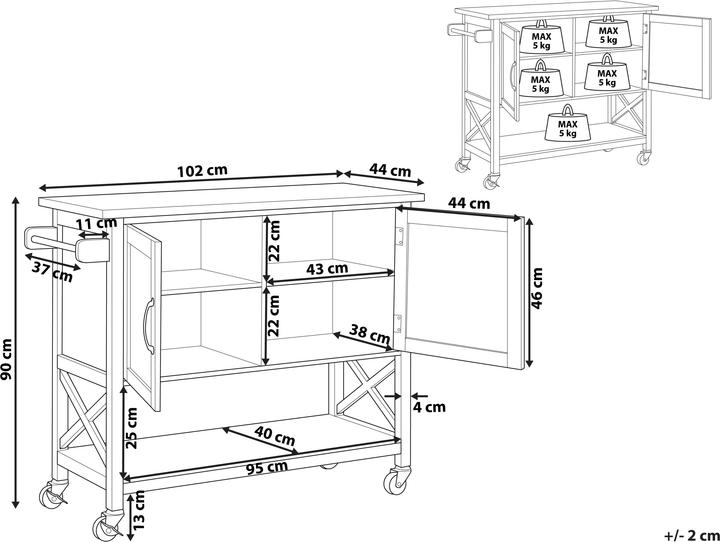 MAX 5 kg
MAX 5 kg
MAX 5 kg
MAX 5 kg
MAX 5 kg

102 cm
44 cm
44 cm
11 cm
37 cm
22 cm
43 cm
22 cm
38 cm
46 cm
90 cm
4 cm
25 cm
40 cm
95 cm
13 cm
+/- 2 cm