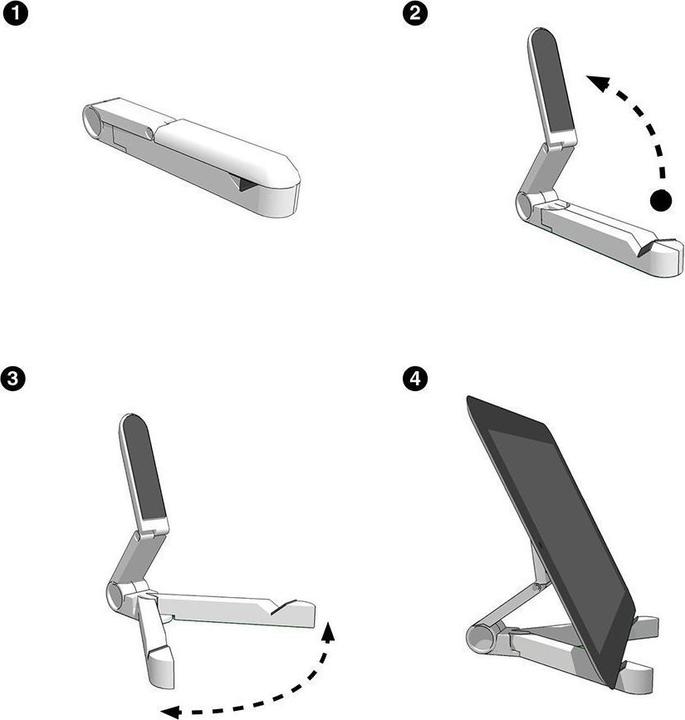 1
2
3
4