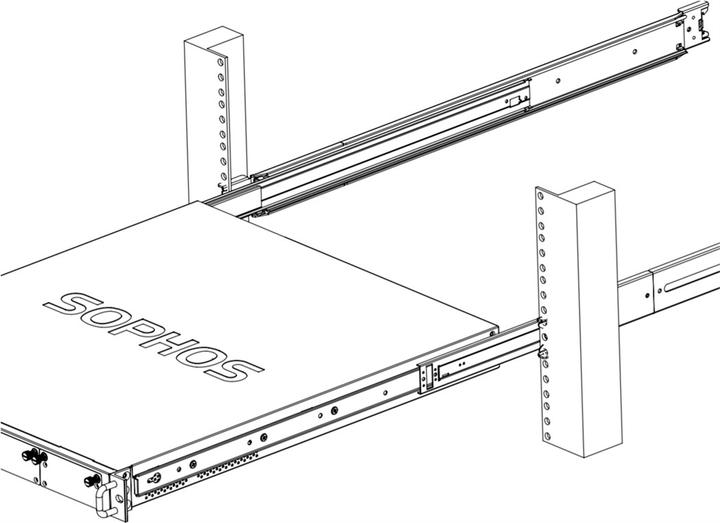 SOPHOS