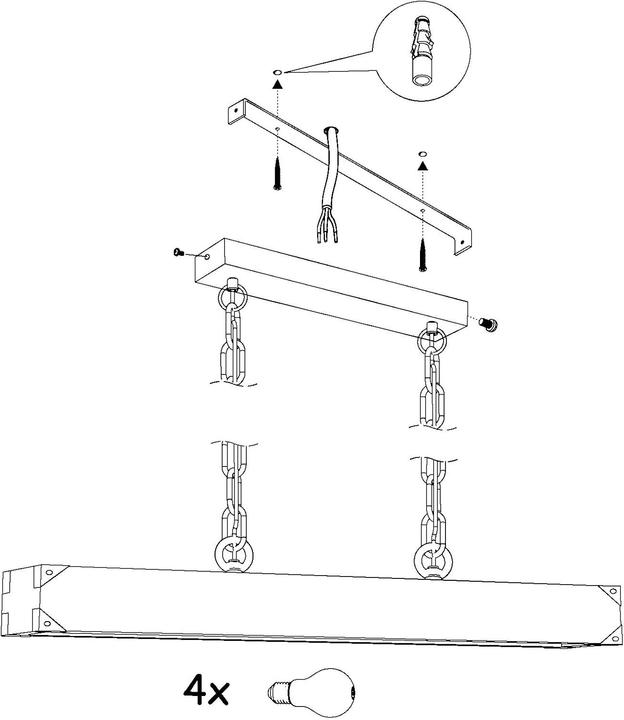 4x