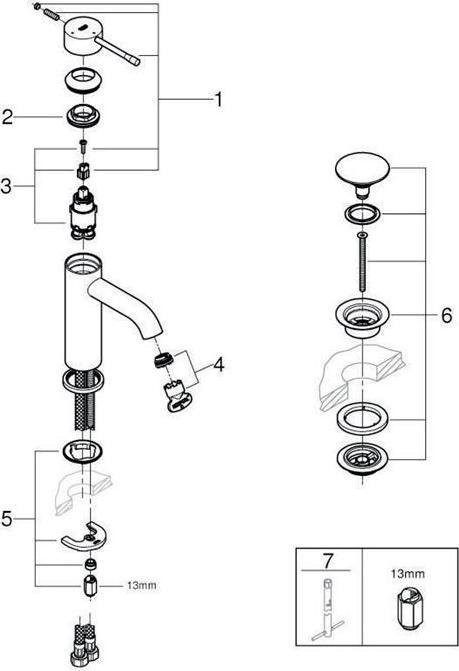 1
2
3
4
5
13mm
6
7
13mm