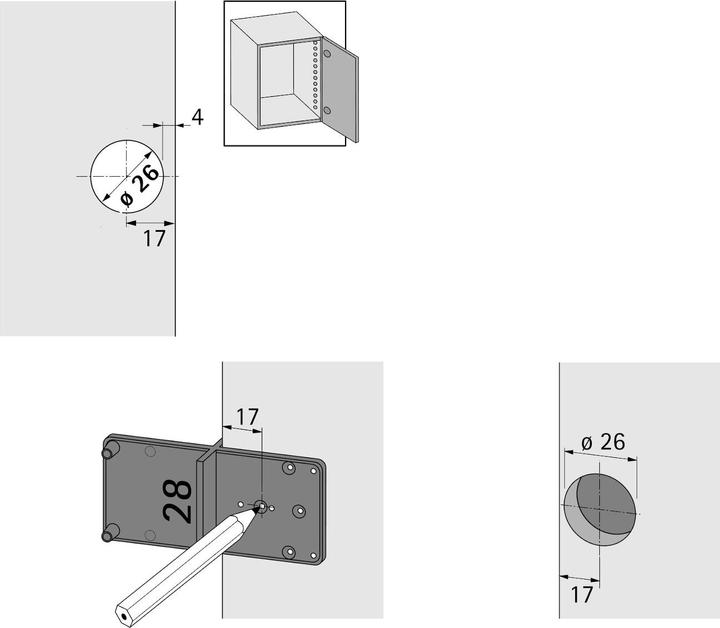 4
ø 26
17

17
28

ø 26
17