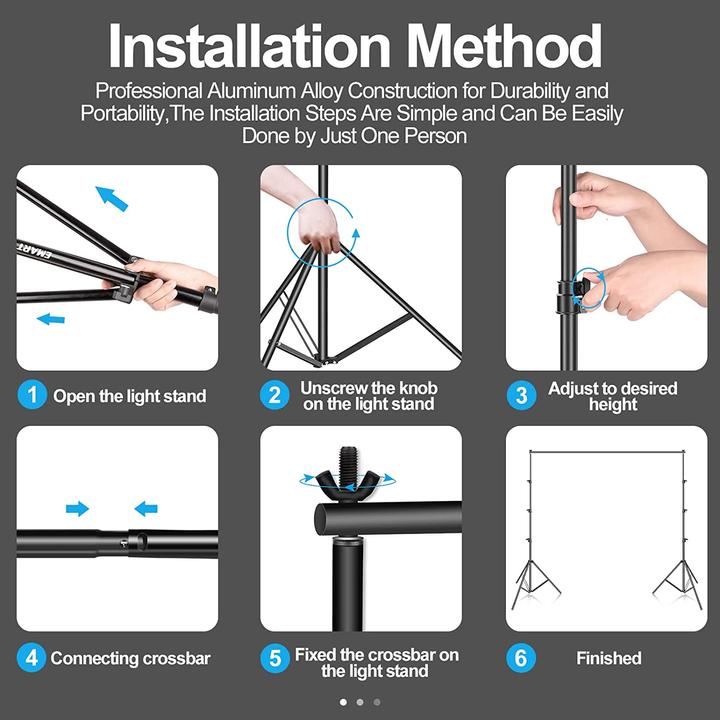 Installation Method

Professional Aluminum Alloy Construction for Durability and Portability,The Installation Steps Are Simple and Can Be Easily Done by Just One Person

EMART

1 Open the light stand

2 Unscrew the knob on the light stand

3 Adjust to desired height

4 Connecting crossbar

5 Fixed the crossbar on the light stand

6 Finished