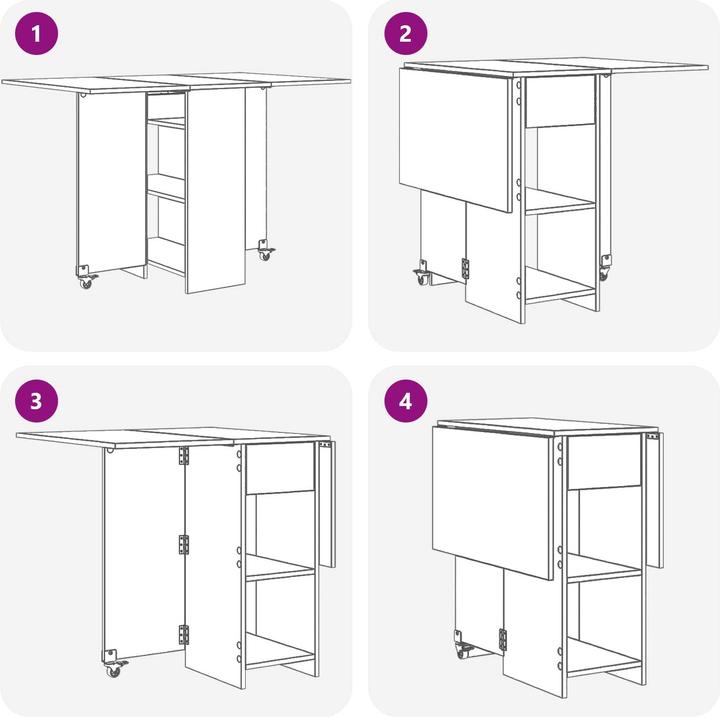 1

2

3

4