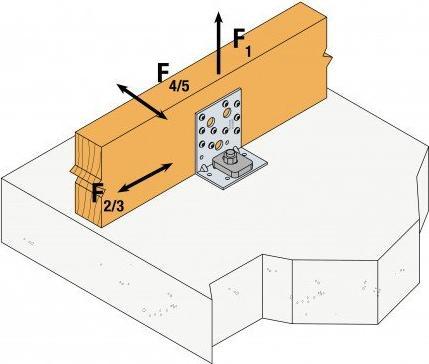 $F_1$

$F_{4/5}$

$F_{2/3}$