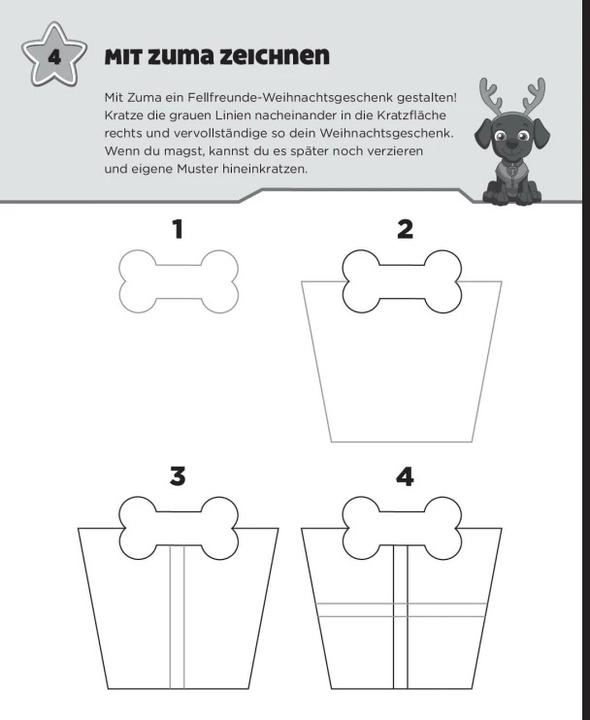 4

MIT ZUMA ZEICHNEN

Mit Zuma ein Fellfreunde-Weihnachtsgeschenk gestalten! Kratze die grauen Linien nacheinander in die Kratzfläche rechts und vervollständige so dein Weihnachtsgeschenk. Wenn du magst, kannst du es später noch verzieren und eigene Muster hineinkratzen.

1

2

3

4