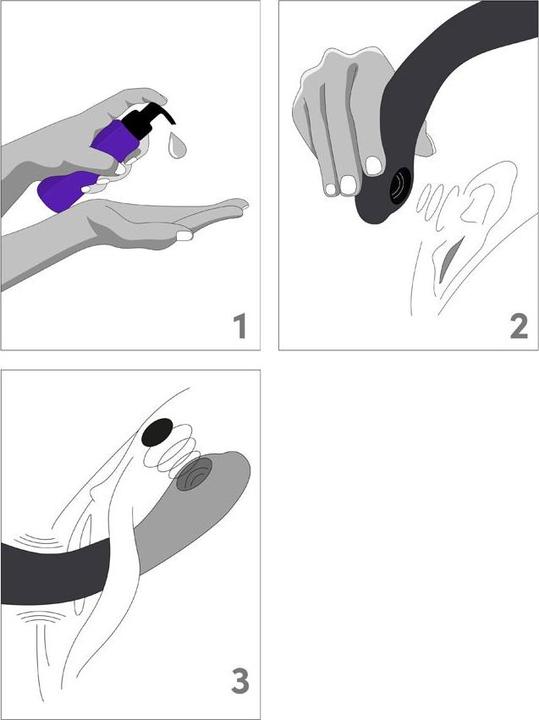 1

2

3