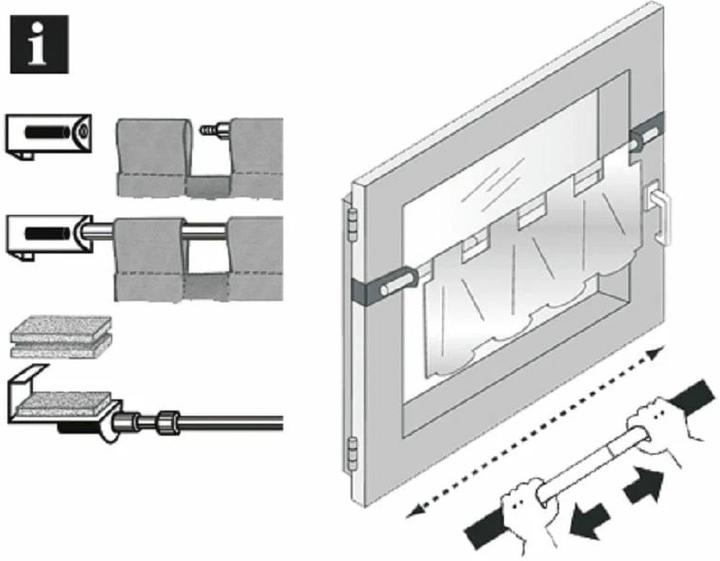 i