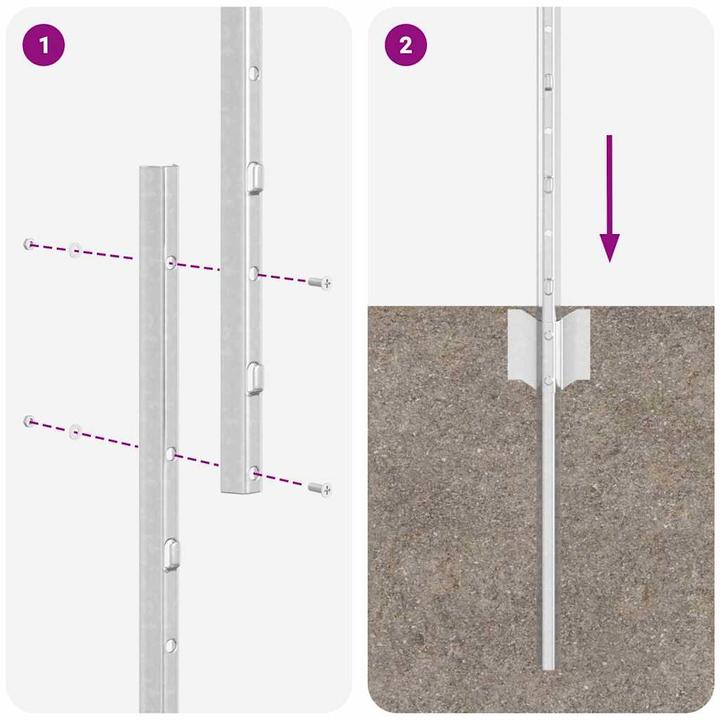 1

2