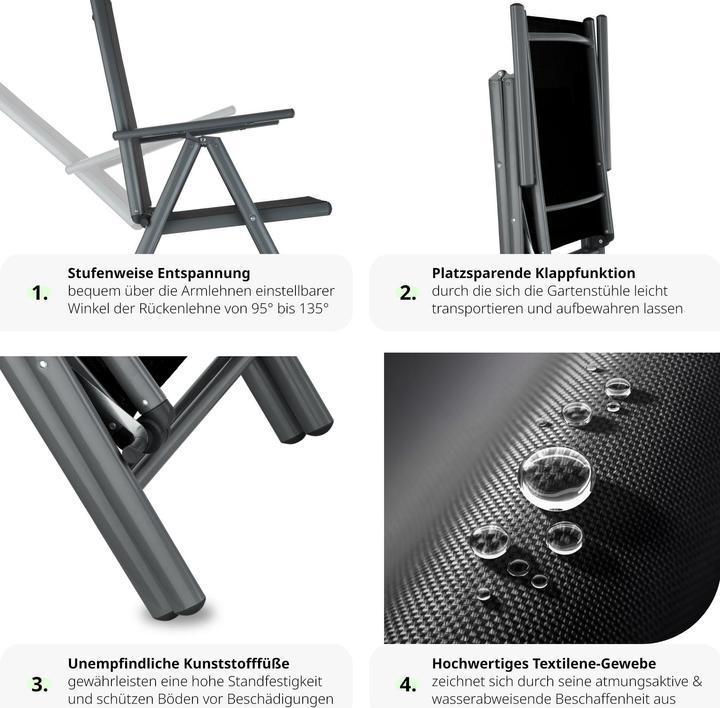 1. Stufenweise Entspannung
bequem über die Armlehnen einstellbarer Winkel der Rückenlehne von 95° bis 135°

2. Platzsparende Klappfunktion
durch die sich die Gartenstühle leicht transportieren und aufbewahren lassen

3. Unempfindliche Kunststofffüße
gewährleisten eine hohe Standfestigkeit und schützen Böden vor Beschädigungen

4. Hochwertiges Textilene-Gewebe
zeichnet sich durch seine atmungsaktive & wasserabweisende Beschaffenheit aus