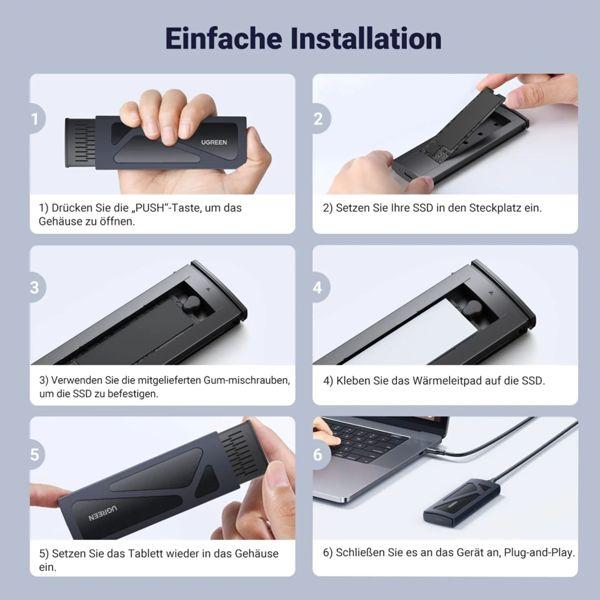 Einfache Installation

1

UGREEN

1) Drücken Sie die „PUSH"-Taste, um das Gehäuse zu öffnen.

2

2) Setzen Sie Ihre SSD in den Steckplatz ein.

3

3) Verwenden Sie die mitgelieferten Gum-mischrauben, um die SSD zu befestigen.

4

4) Kleben Sie das Wärmeleitpad auf die SSD.

5

UGREEN

5) Setzen Sie das Tablett wieder in das Gehäuse ein.

6

6) Schließen Sie es an das Gerät an, Plug-and-Play.