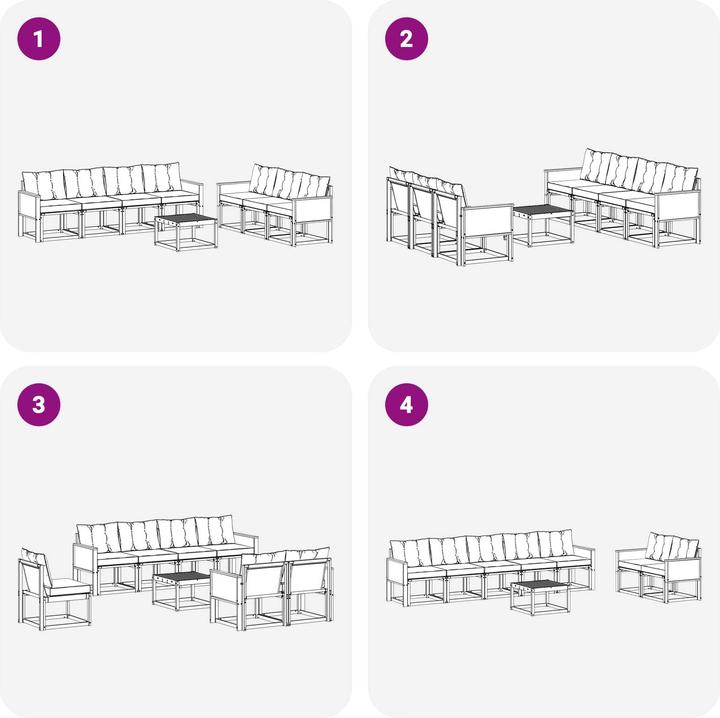 1

2

3

4