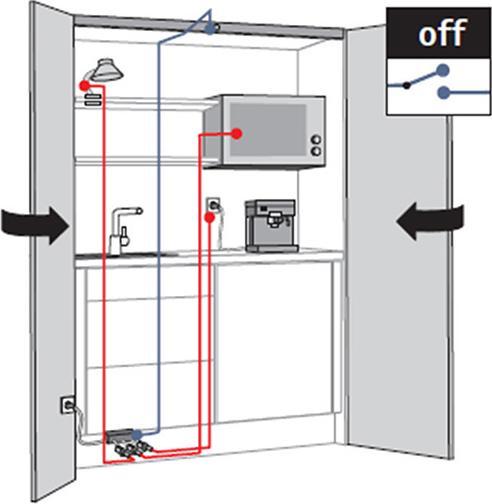 off