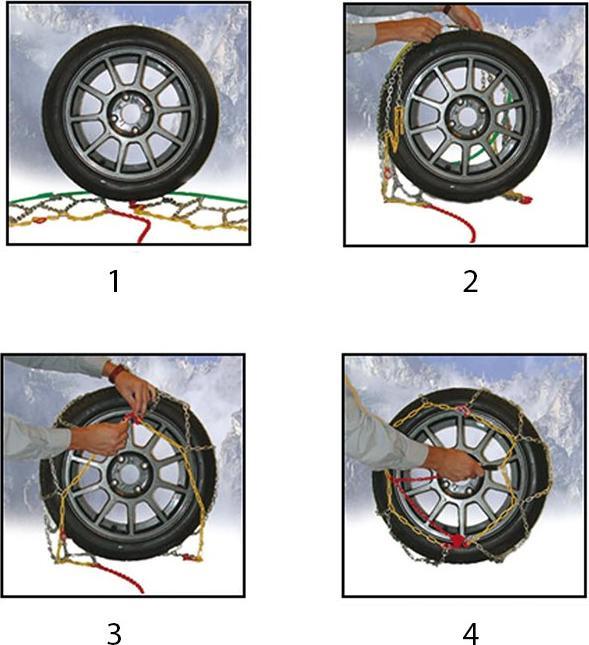 1

2

3

4