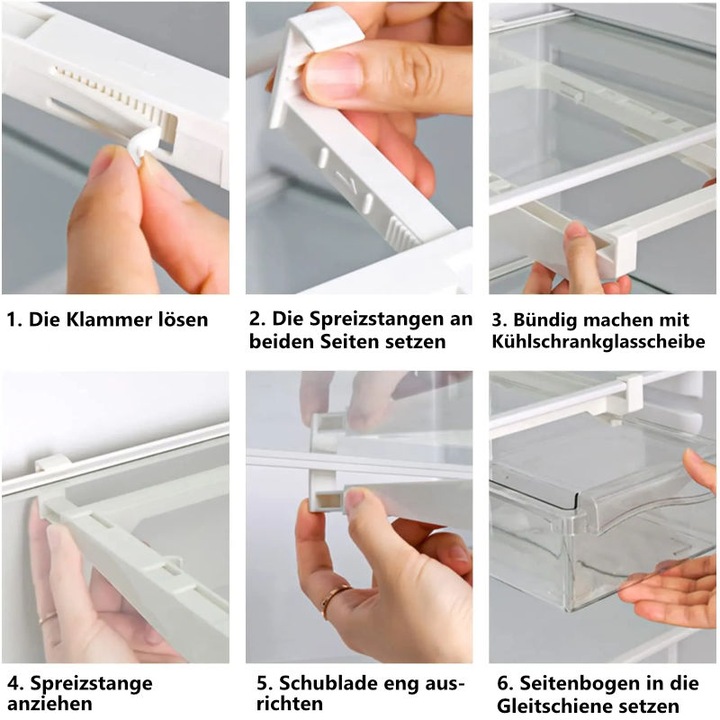 1. Die Klammer lösen

2. Die Spreizstangen an beiden Seiten setzen

3. Bündig machen mit Kühlschrankglasscheibe

4. Spreizstange anziehen

5. Schublade eng ausrichten

6. Seitenbogen in die Gleitschiene setzen